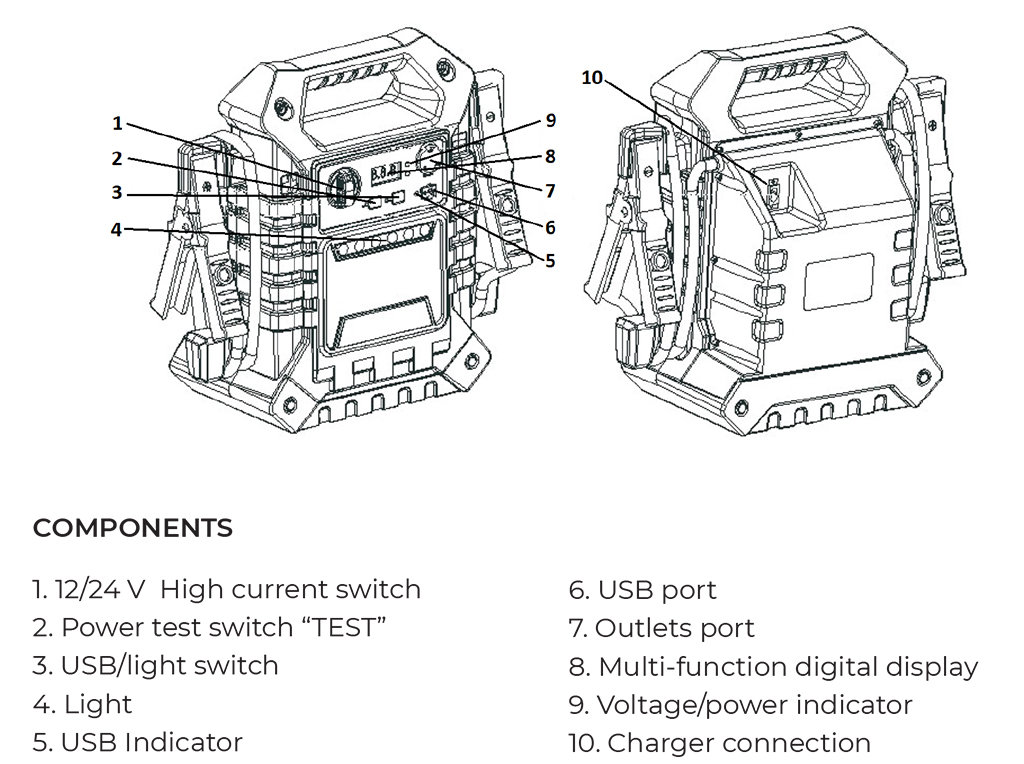 1
2
3
4
9
8
7
6
5
10

COMPONENTS

1. 12/24 V High current switch
2. Power test switch “TEST”
3. USB/light switch
4. Light
5. USB Indicator

6. USB port
7. Outlets port
8. Multi-function digital display
9. Voltage/power indicator
10. Charger connection