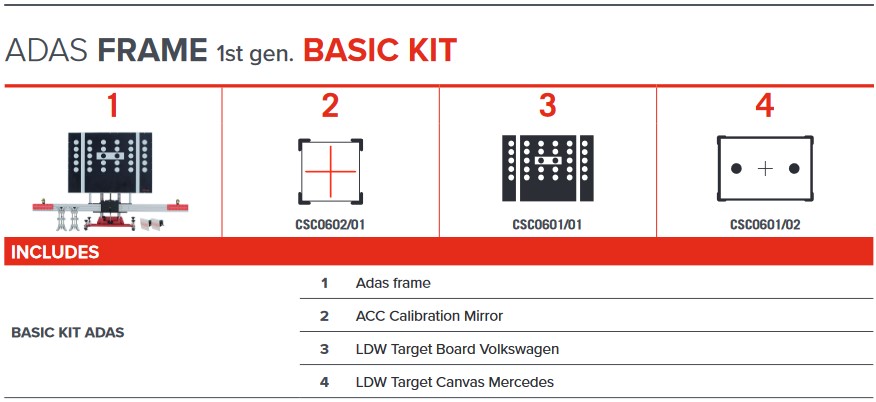 ADAS FRAME 1st gen. BASIC KIT

| 1 | 2 | 3 | 4 |
|---|---|---|---|
| | CSC0602/01 | CSC0601/01 | CSC0601/02 |

INCLUDES

| | | |
|---|---|---|
| BASIC KIT ADAS | 1 | Adas frame |
| | 2 | ACC Calibration Mirror |
| | 3 | LDW Target Board Volkswagen |
| | 4 | LDW Target Canvas Mercedes |