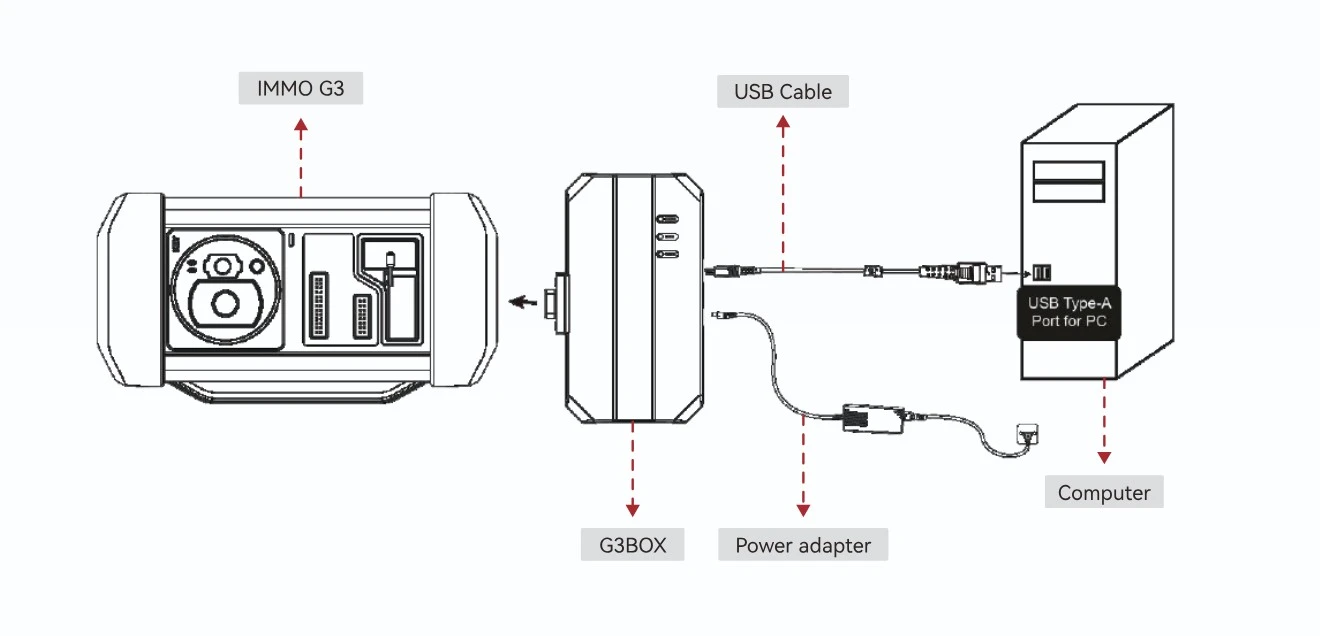 IMMO G3

USB Cable

USB Type-A Port for PC

Computer

G3BOX

Power adapter